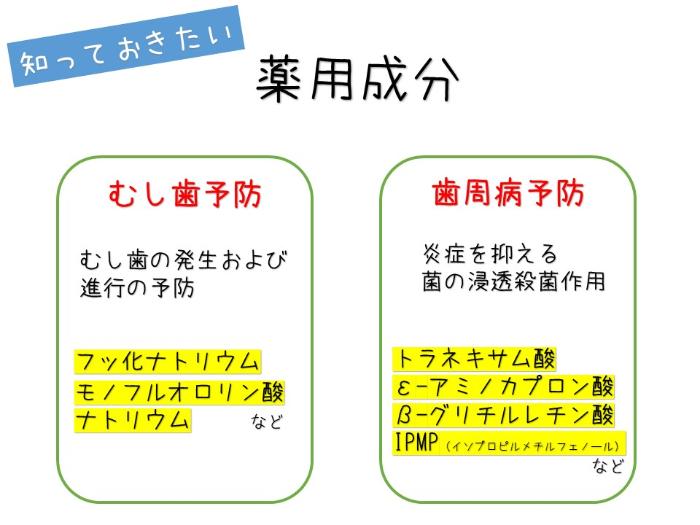 知っておきたい

薬用成分

むし歯予防

むし歯の発生および
進行の予防

フッ化ナトリウム
モノフルオロリン酸
ナトリウム など

歯周病予防

炎症を抑える
菌の浸透殺菌作用

トラネキサム酸
ε-アミノカプロン酸
β-グリチルレチン酸
IPMP（イソプロピルメチルフェノール）
など