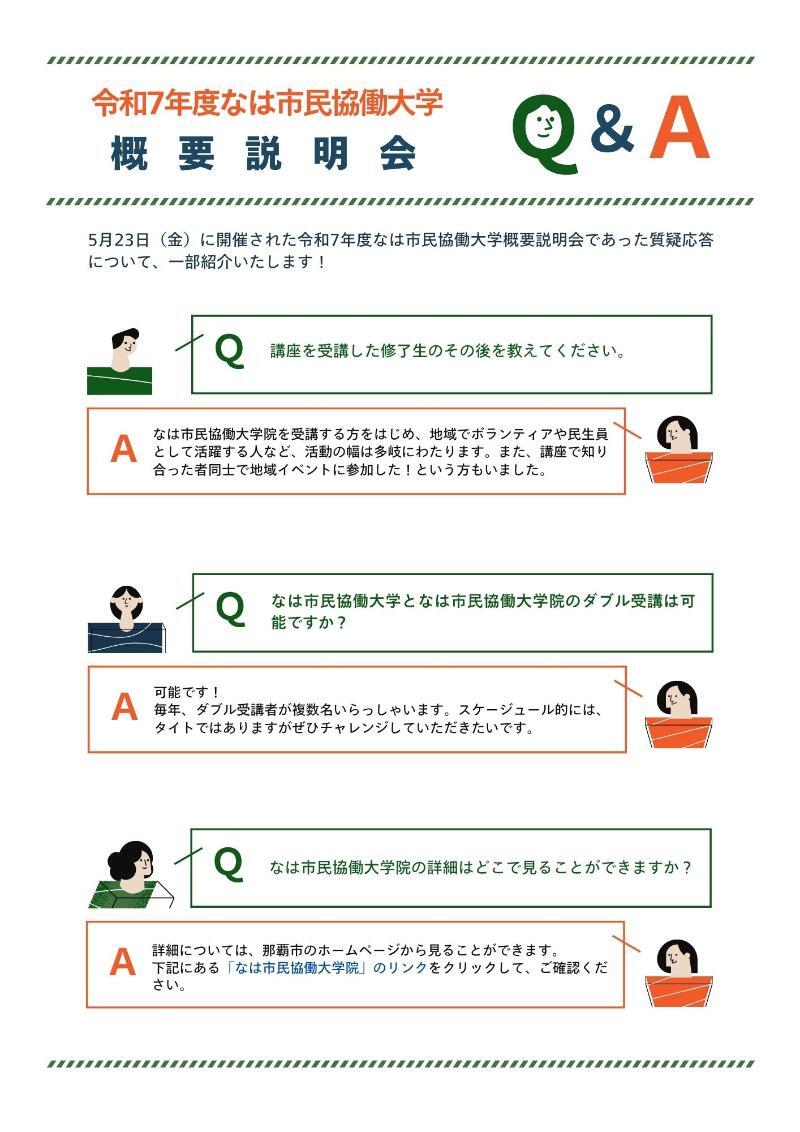 令和7年度なは市民協働大学
概要説明会

Q&A

5月23日（金）に開催された令和7年度なは市民協働大学概要説明会であった質疑応答について、一部紹介いたします！

Q 講座を受講した修了生のその後を教えてください。

A なは市民協働大学院を受講する方をはじめ、地域でボランティアや民生員として活躍する人など、活動の幅は多岐にわたります。また、講座で知り合った者同士で地域イベントに参加した！という方もいました。

Q なは市民協働大学となは市民協働大学院のダブル受講は可能ですか？

A 可能です！
毎年、ダブル受講者が複数名いらっしゃいます。スケージュール的には、タイトではありますがぜひチャレンジしていただきたいです。

Q なは市民協働大学院の詳細はどこで見ることができますか？

A 詳細については、那覇市のホームページから見ることができます。
下記にある「なは市民協働大学院」のリンクをクリックして、ご確認ください。