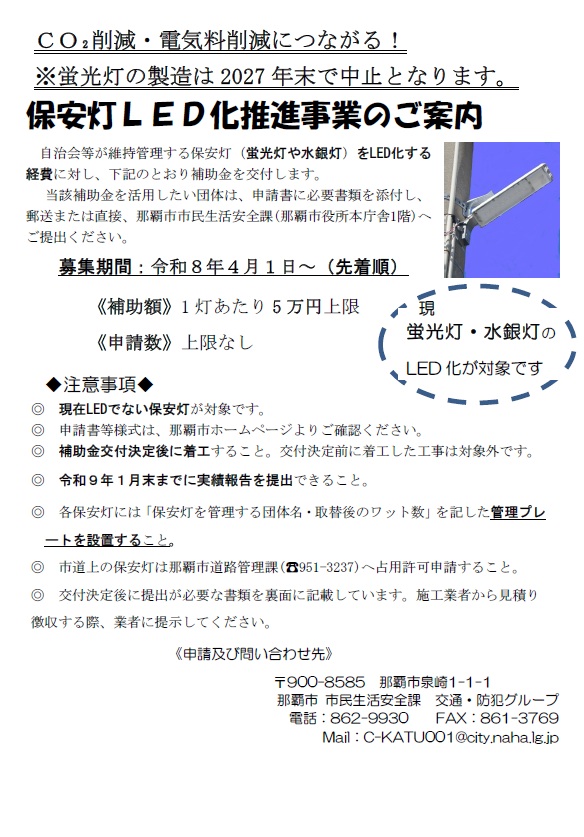 $CO_2$削減・電気料削減につながる！
※蛍光灯の製造は2027年末で中止となります。

保安灯ＬＥＤ化推進事業のご案内

自治会等が維持管理する保安灯（蛍光灯や水銀灯）をLED化する経費に対し、下記のとおり補助金を交付します。
当該補助金を活用したい団体は、申請書に必要書類を添付し、郵送または直接、那覇市市民生活安全課（那覇市役所本庁舎1階）へご提出ください。

募集期間：令和８年４月１日～（先着順）

《補助額》１灯あたり５万円上限
《申請数》上限なし

現
蛍光灯・水銀灯の
LED化が対象です

◆注意事項◆
◎ 現在LEDでない保安灯が対象です。
◎ 申請書等様式は、那覇市ホームページよりご確認ください。
◎ 補助金交付決定後に着工すること。交付決定前に着工した工事は対象外です。
◎ 令和９年１月末までに実績報告を提出できること。
◎ 各保安灯には「保安灯を管理する団体名・取替後のワット数」を記した管理プレートを設置すること。
◎ 市道上の保安灯は那覇市道路管理課（☎951-3237）へ占用許可申請すること。
◎ 交付決定後に提出が必要な書類を裏面に記載しています。施工業者から見積り徴収する際、業者に提示してください。

《申請及び問い合わせ先》
〒900-8585 那覇市泉崎1-1-1
那覇市 市民生活安全課 交通・防犯グループ
電話：862-9930 FAX：861-3769
Mail：C-KATU001@city.naha.lg.jp